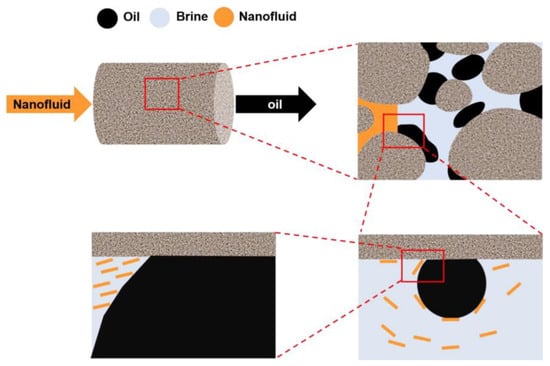 Oil Brine Nanofluid

Nanofluid

oil