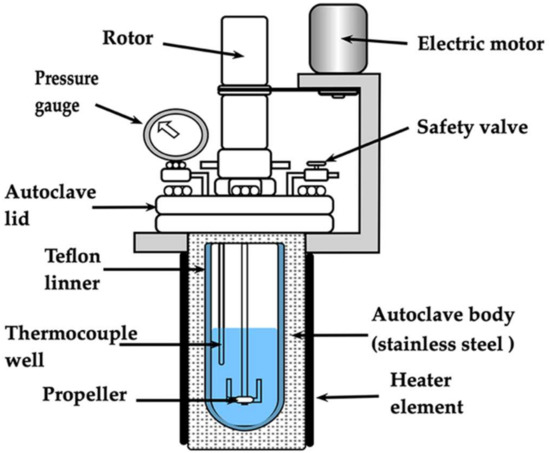 Rotor

Electric motor

Pressure gauge

Safety valve

Autoclave lid

Teflon linner

Autoclave body (stainless steel )

Thermocouple well

Propeller

Heater element