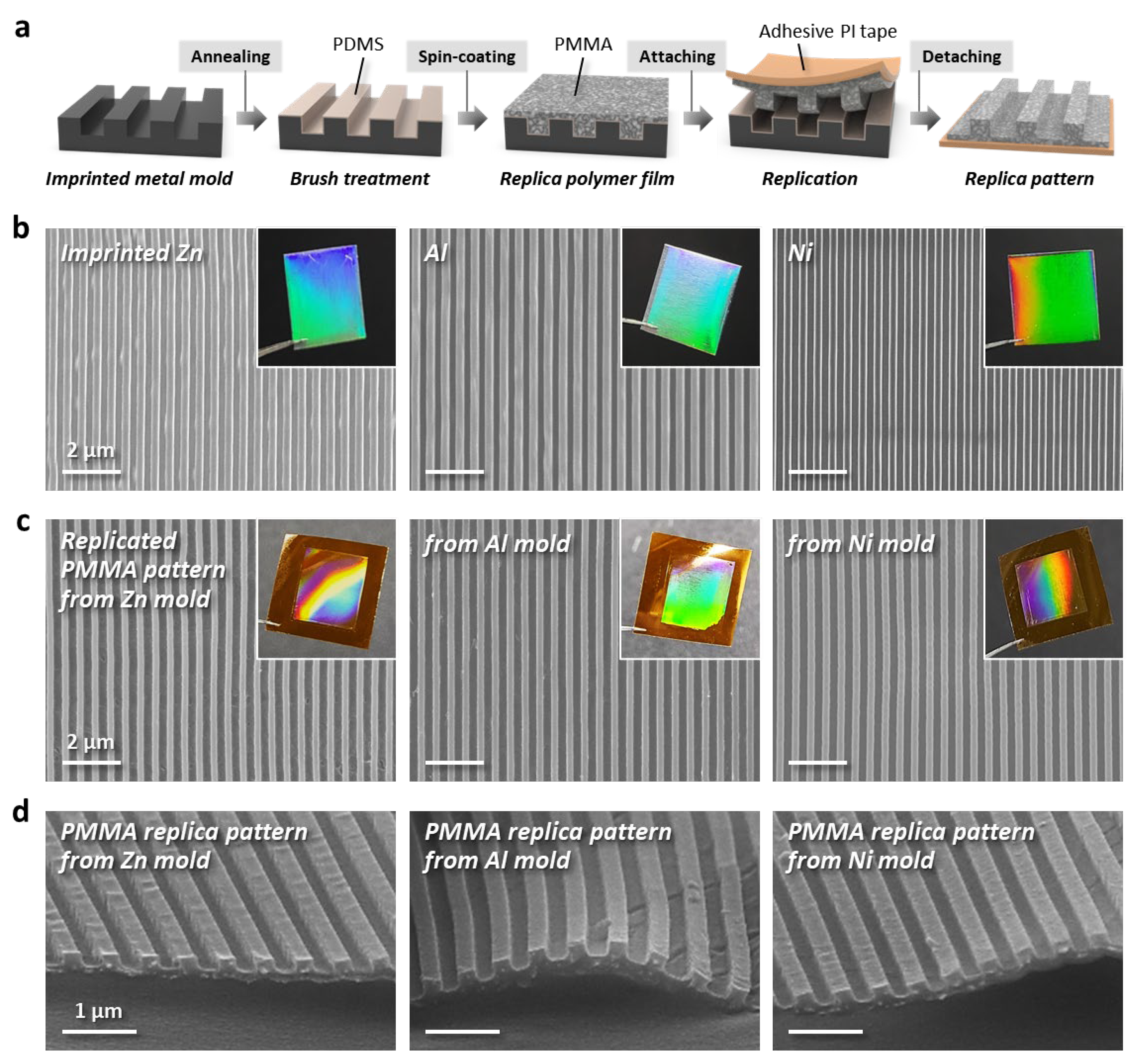 a

Annealing

PDMS

Spin-coating

PMMA

Attaching

Adhesive PI tape

Detaching

Imprinted metal mold

Brush treatment

Replica polymer film

Replication

Replica pattern

b

Imprinted Zn

2 μm

Al

Ni

c

Replicated PMMA pattern from Zn mold

2 μm

from Al mold

from Ni mold

d

PMMA replica pattern from Zn mold

1 μm

PMMA replica pattern from Al mold

PMMA replica pattern from Ni mold