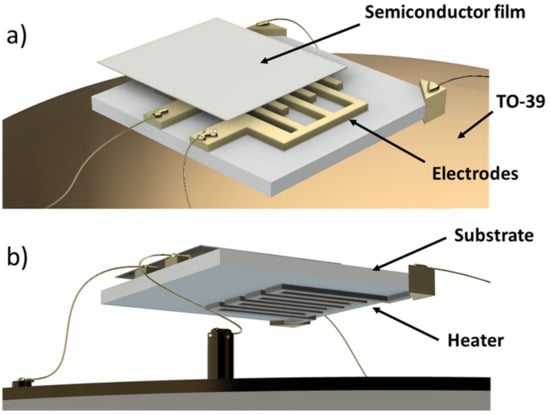 a)

Semiconductor film

TO-39

Electrodes

b)

Substrate

Heater