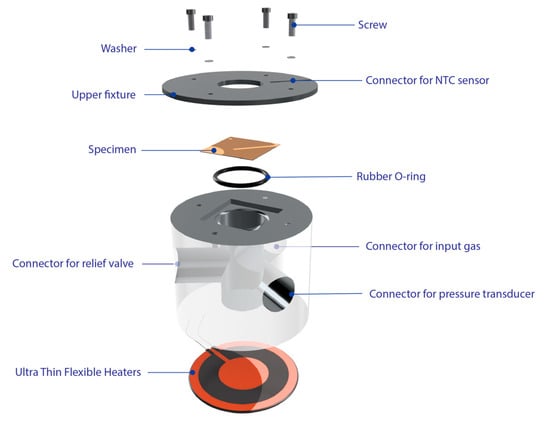 Screw
Washer
Connector for NTC sensor
Upper fixture
Specimen
Rubber O-ring
Connector for input gas
Connector for relief valve
Connector for pressure transducer
Ultra Thin Flexible Heaters