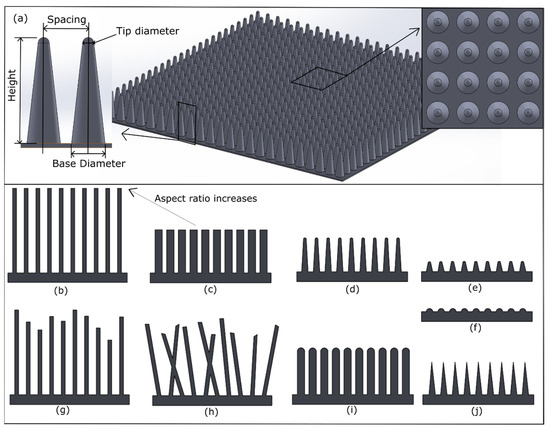 (a)

Spacing

Tip diameter

Height

Base Diameter

Aspect ratio increases

(b)

(c)

(d)

(e)

(f)

(g)

(h)

(i)

(j)