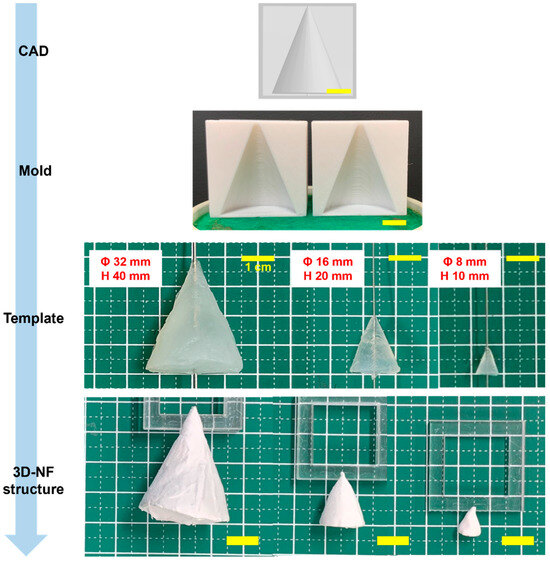 CAD

Mold

Template

3D-NF structure

Φ 32 mm
H 40 mm

1 cm

Φ 16 mm
H 20 mm

Φ 8 mm
H 10 mm