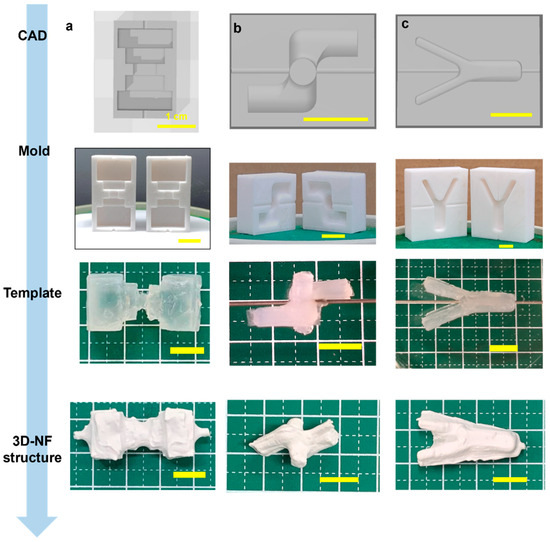 CAD

a

1 cm

b

c

Mold

Template

3D-NF structure