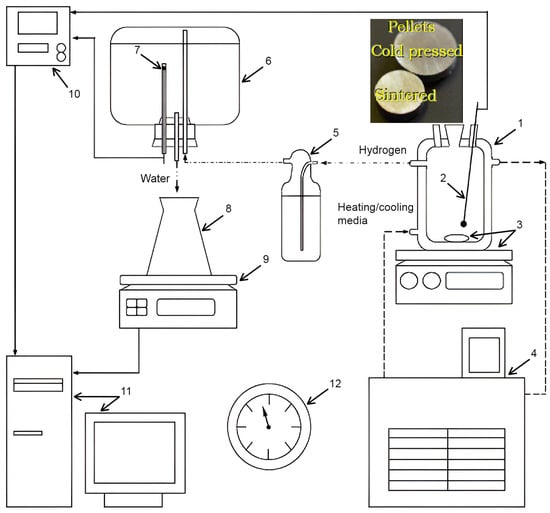 10
7
6
Pellets
Cold pressed
Sintered
1
5
Hydrogen
Water
2
Heating/cooling media
3
8
9
4
11
12