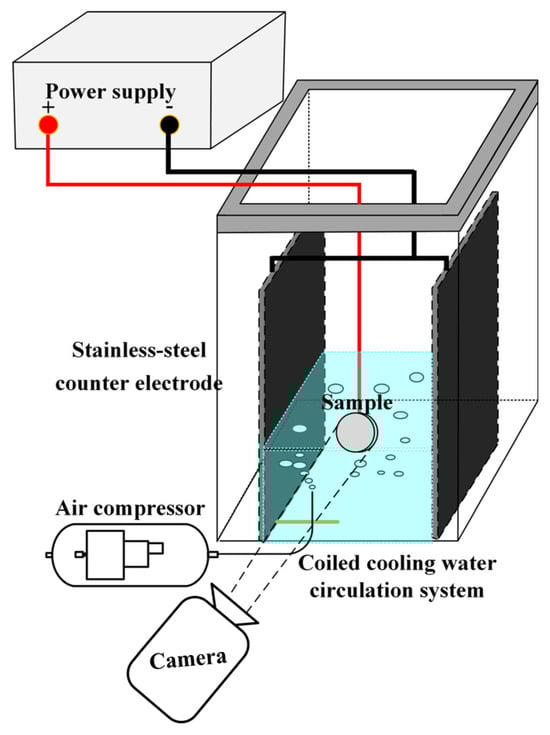 Power supply
+
-

Stainless-steel counter electrode

Sample

Air compressor

Coiled cooling water circulation system

Camera