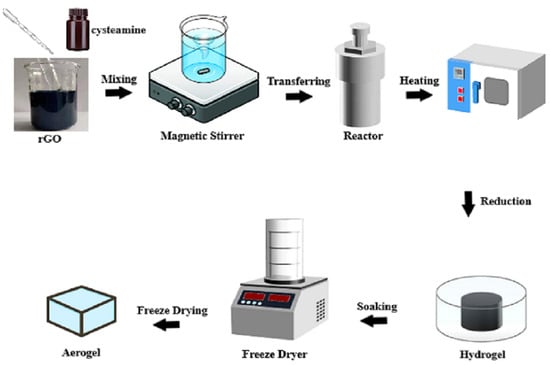 cysteamine

rGO

Mixing

Magnetic Stirrer

Transferring

Reactor

Heating

Reduction

Hydrogel

Soaking

Freeze Dryer

Freeze Drying

Aerogel