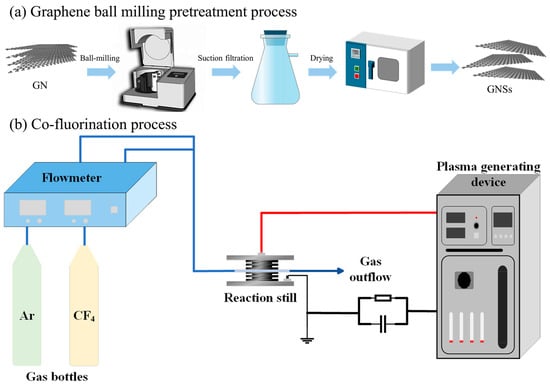 (a) Graphene ball milling pretreatment process

GN

Ball-milling

Suction filtration

Drying

GNSs

(b) Co-fluorination process

Flowmeter

Ar

$CF_4$

Gas bottles

Reaction still

Gas outflow

Plasma generating device