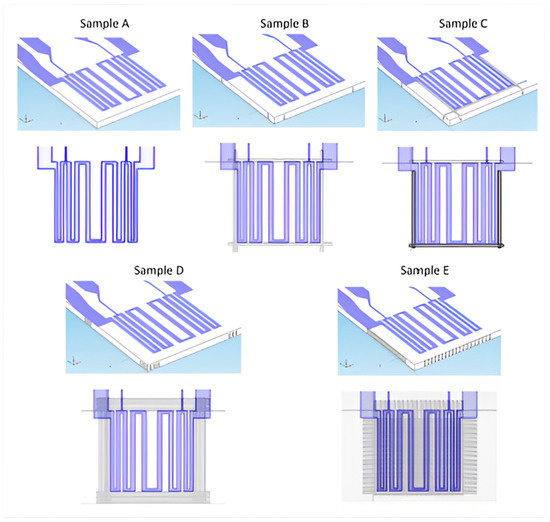 Sample A

Sample B

Sample C

Sample D

Sample E