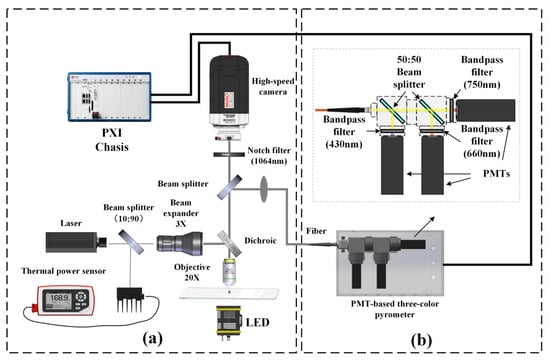 PXI Chasis

High-speed camera

Notch filter (1064nm)

Beam splitter

Beam splitter (10:90)

Beam expander 3X

Laser

Dichroic

Objective 20X

Thermal power sensor

168.9

LED

(a)

50:50 Beam splitter

Bandpass filter (750nm)

Bandpass filter (430nm)

Bandpass filter (660nm)

PMTs

Fiber

PMT-based three-color pyrometer

(b)