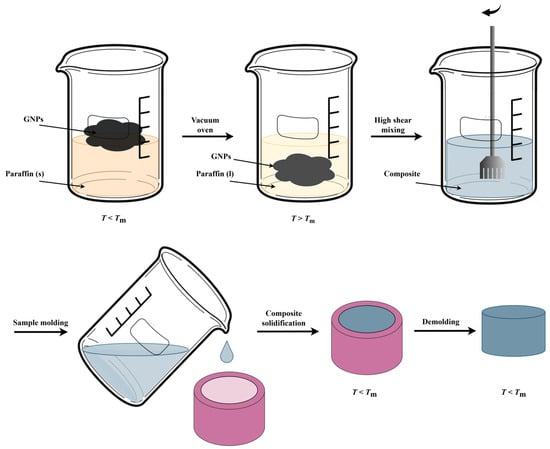 GNPs

Paraffin (s)

$T < T_m$

Vacuum oven

GNPs

Paraffin (l)

$T > T_m$

High shear mixing

Composite

Sample molding

Composite solidification

$T < T_m$

Demolding

$T < T_m$