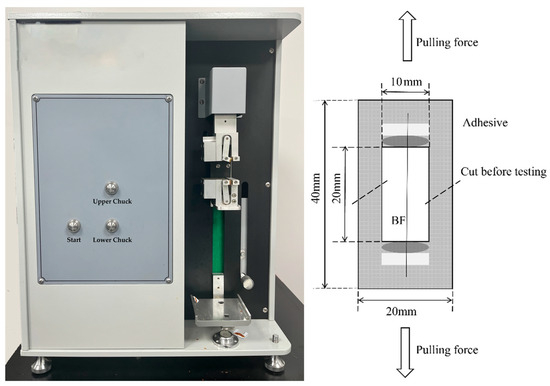 Upper Chuck

Start

Lower Chuck

Pulling force

10mm

Adhesive

40mm

20mm

Cut before testing

BF

20mm

Pulling force