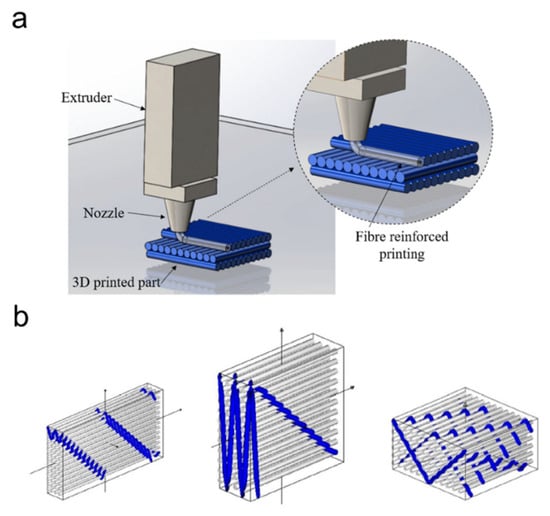 a

Extruder

Nozzle

3D printed part

Fibre reinforced printing

b