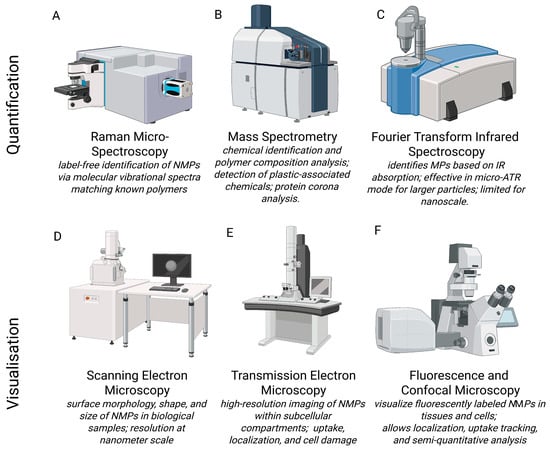 Quantification

A

Raman Micro-Spectroscopy
label-free identification of NMPs via molecular vibrational spectra matching known polymers

B

Mass Spectrometry
chemical identification and polymer composition analysis; detection of plastic-associated chemicals; protein corona analysis.

C

Fourier Transform Infrared Spectroscopy
identifies MPs based on IR absorption; effective in micro-ATR mode for larger particles; limited for nanoscale.

Visualisation

D

Scanning Electron Microscopy
surface morphology, shape, and size of NMPs in biological samples; resolution at nanometer scale

E

Transmission Electron Microscopy
high-resolution imaging of NMPs within subcellular compartments; uptake, localization, and cell damage

F

Fluorescence and Confocal Microscopy
visualize fluorescently labeled NMPs in tissues and cells; allows localization, uptake tracking, and semi-quantitative analysis