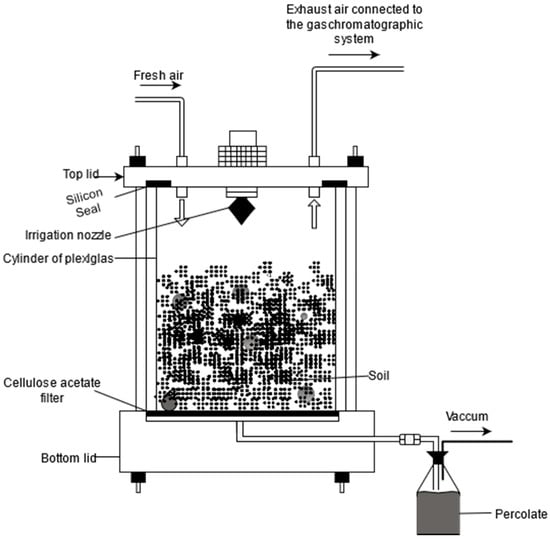 Exhaust air connected to the gaschromatographic system

Fresh air

Top lid

Silicon Seal

Irrigation nozzle

Cylinder of plexiglas

Soil

Cellulose acetate filter

Vaccum

Bottom lid

Percolate