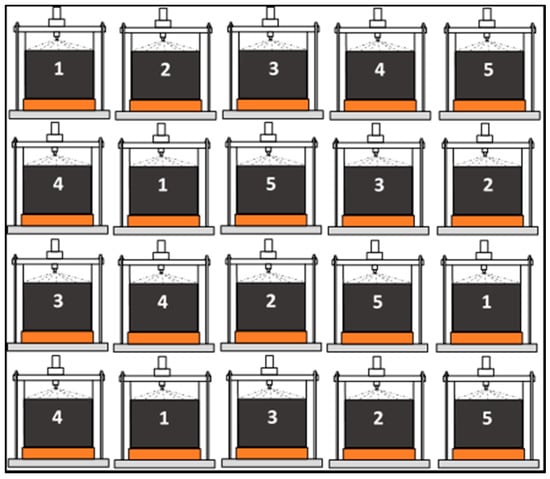 1 2 3 4 5
4 1 5 3 2
3 4 2 5 1
4 1 3 2 5