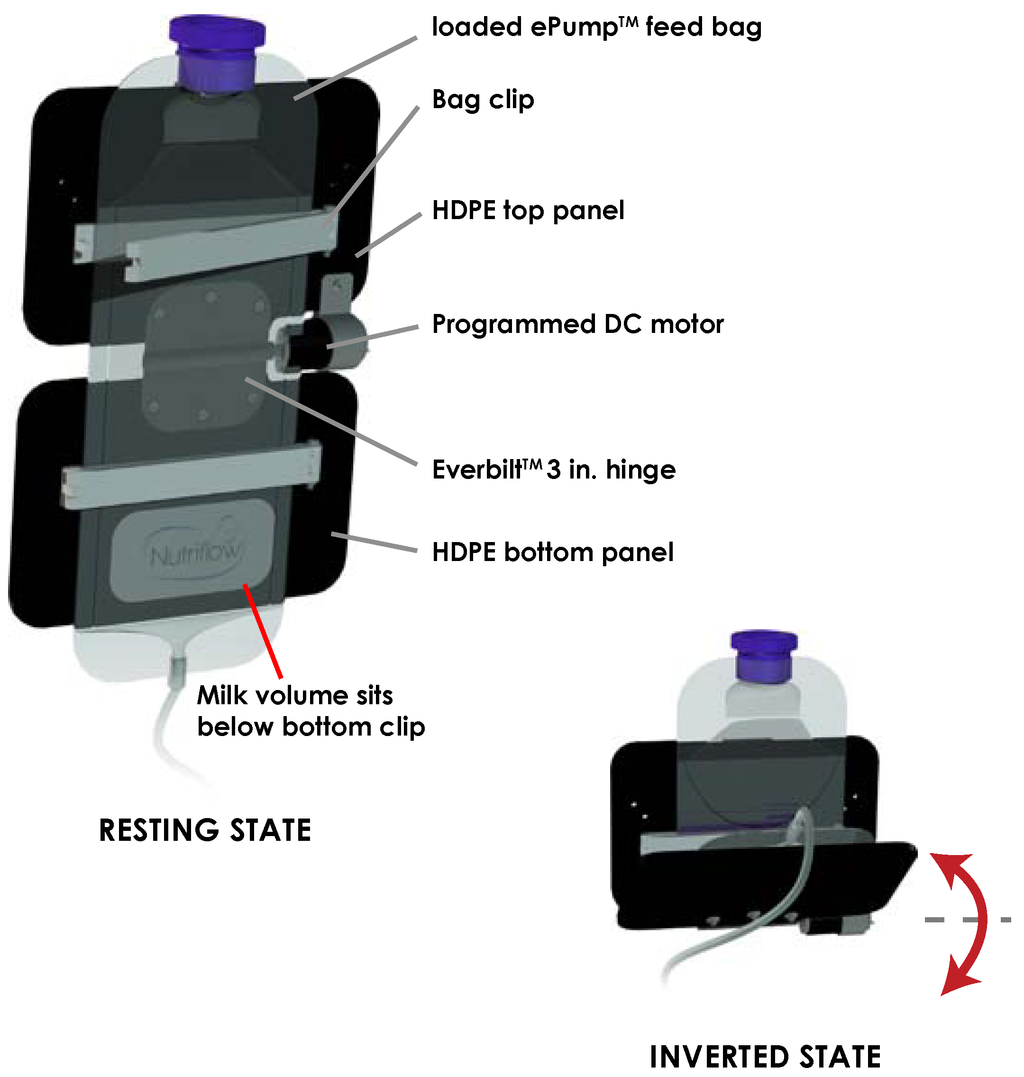 loaded ePump™ feed bag

Bag clip

HDPE top panel

Programmed DC motor

Everbilt™ 3 in. hinge

HDPE bottom panel

Nutriflow

Milk volume sits below bottom clip

RESTING STATE

INVERTED STATE