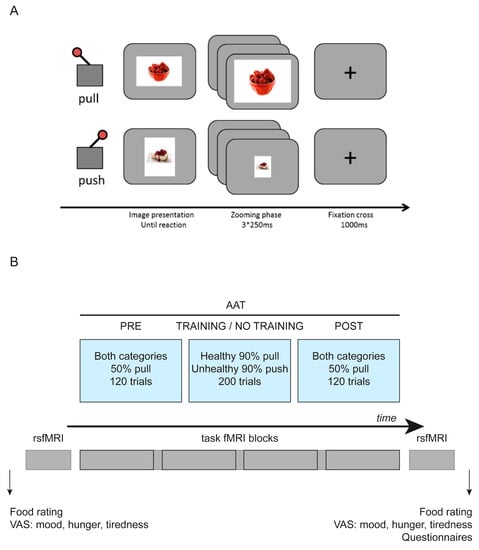 A

pull

+

push

+

Image presentation
Until reaction

Zooming phase
3*250ms

Fixation cross
1000ms

B

AAT

PRE

TRAINING / NO TRAINING

POST

Both categories
50% pull
120 trials

Healthy 90% pull
Unhealthy 90% push
200 trials

Both categories
50% pull
120 trials

time

rsfMRI

task fMRI blocks

rsfMRI

Food rating
VAS: mood, hunger, tiredness

Food rating
VAS: mood, hunger, tiredness
Questionnaires