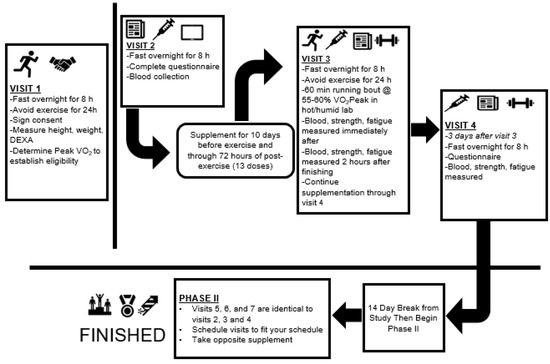 VISIT 1
-Fast overnight for 8 h
-Avoid exercise for 24h
-Sign consent
-Measure height, weight, DEXA
-Determine Peak $VO_2$ to establish eligibility

VISIT 2
-Fast overnight for 8 h
-Complete questionnaire
-Blood collection

Supplement for 10 days before exercise and through 72 hours of post-exercise (13 doses)

VISIT 3
-Fast overnight for 8 h
-Avoid exercise for 24 h
-60 min running bout @ 55-60% $VO_2$Peak in hot/humid lab
-Blood, strength, fatigue measured immediately after
-Blood, strength, fatigue measured 2 hours after finishing
-Continue supplementation through visit 4

VISIT 4
-3 days after visit 3
-Fast overnight for 8 h
-Questionnaire
-Blood, strength, fatigue measured

14 Day Break from Study Then Begin Phase II

PHASE II
• Visits 5, 6, and 7 are identical to visits 2, 3 and 4
• Schedule visits to fit your schedule
• Take opposite supplement

FINISHED