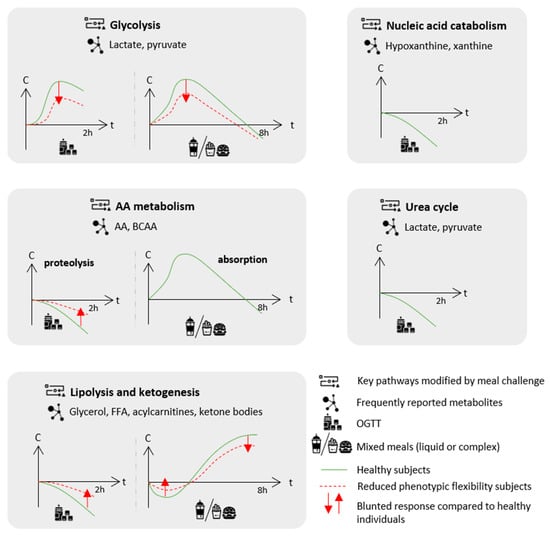 Glycolysis
Lactate, pyruvate

C
t
2h

C
t
8h

Nucleic acid catabolism
Hypoxanthine, xanthine

C
t
2h

AA metabolism
AA, BCAA

C
proteolysis
t
2h

C
absorption
t
8h

Urea cycle
Lactate, pyruvate

C
t
2h

Lipolysis and ketogenesis
Glycerol, FFA, acylcarnitines, ketone bodies

C
t
2h

C
t
8h

Key pathways modified by meal challenge
Frequently reported metabolites
OGTT
Mixed meals (liquid or complex)
Healthy subjects
Reduced phenotypic flexibility subjects
Blunted response compared to healthy individuals