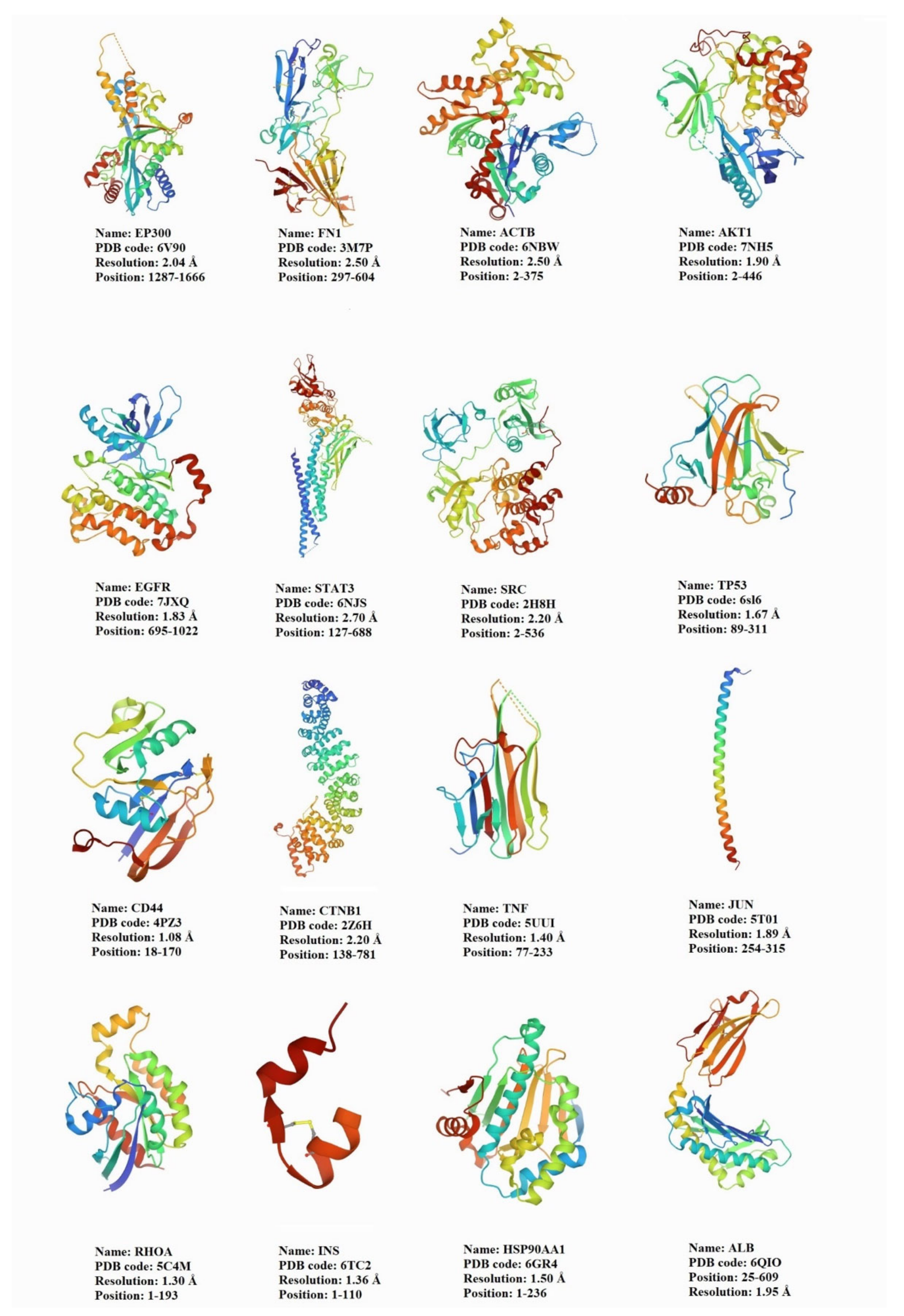 Name: EP300
PDB code: 6V90
Resolution: 2.04 Å
Position: 1287-1666

Name: FN1
PDB code: 3M7P
Resolution: 2.50 Å
Position: 297-604

Name: ACTB
PDB code: 6NBW
Resolution: 2.50 Å
Position: 2-375

Name: AKT1
PDB code: 7NH5
Resolution: 1.90 Å
Position: 2-446

Name: EGFR
PDB code: 7JXQ
Resolution: 1.83 Å
Position: 695-1022

Name: STAT3
PDB code: 6NJS
Resolution: 2.70 Å
Position: 127-688

Name: SRC
PDB code: 2H8H
Resolution: 2.20 Å
Position: 2-536

Name: TP53
PDB code: 6sl6
Resolution: 1.67 Å
Position: 89-311

Name: CD44
PDB code: 4PZ3
Resolution: 1.08 Å
Position: 18-170

Name: CTNB1
PDB code: 2Z6H
Resolution: 2.20 Å
Position: 138-781

Name: TNF
PDB code: 5UUI
Resolution: 1.40 Å
Position: 77-233

Name: JUN
PDB code: 5T01
Resolution: 1.89 Å
Position: 254-315

Name: RHOA
PDB code: 5C4M
Resolution: 1.30 Å
Position: 1-193

Name: INS
PDB code: 6TC2
Resolution: 1.36 Å
Position: 1-110

Name: HSP90AA1
PDB code: 6GR4
Resolution: 1.50 Å
Position: 1-236

Name: ALB
PDB code: 6QIO
Position: 25-609
Resolution: 1.95 Å