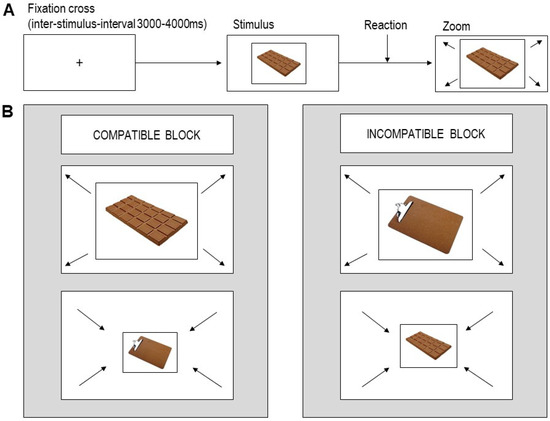 A

Fixation cross (inter-stimulus-interval 3000-4000ms)

+

Stimulus

Reaction

Zoom

B

COMPATIBLE BLOCK

INCOMPATIBLE BLOCK