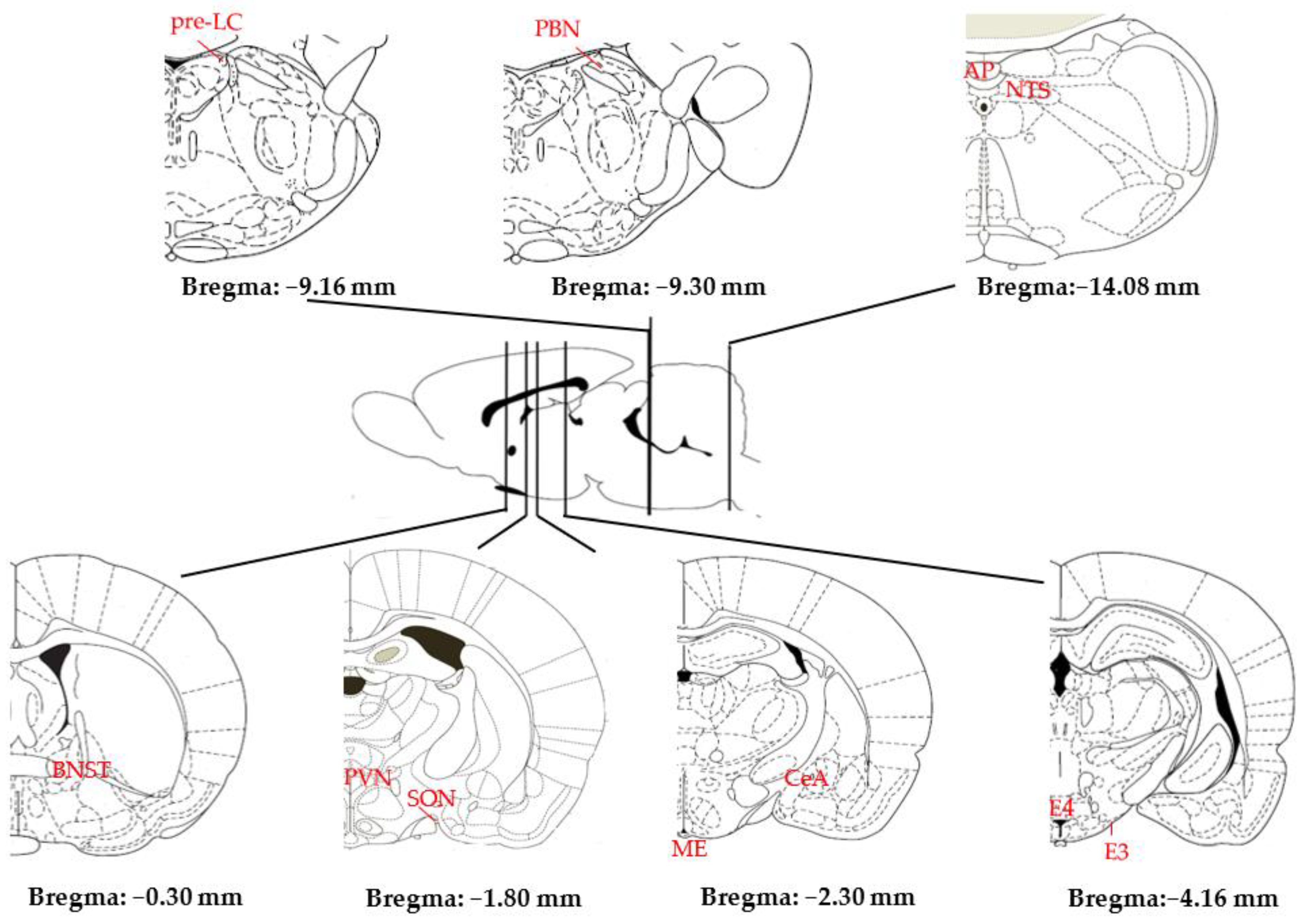 pre-LC

Bregma: −9.16 mm

PBN

Bregma: −9.30 mm

AP
NTS

Bregma:−14.08 mm

BNST

Bregma: −0.30 mm

PVN
SON

Bregma: −1.80 mm

CeA
ME

Bregma: −2.30 mm

E4
E3

Bregma:−4.16 mm