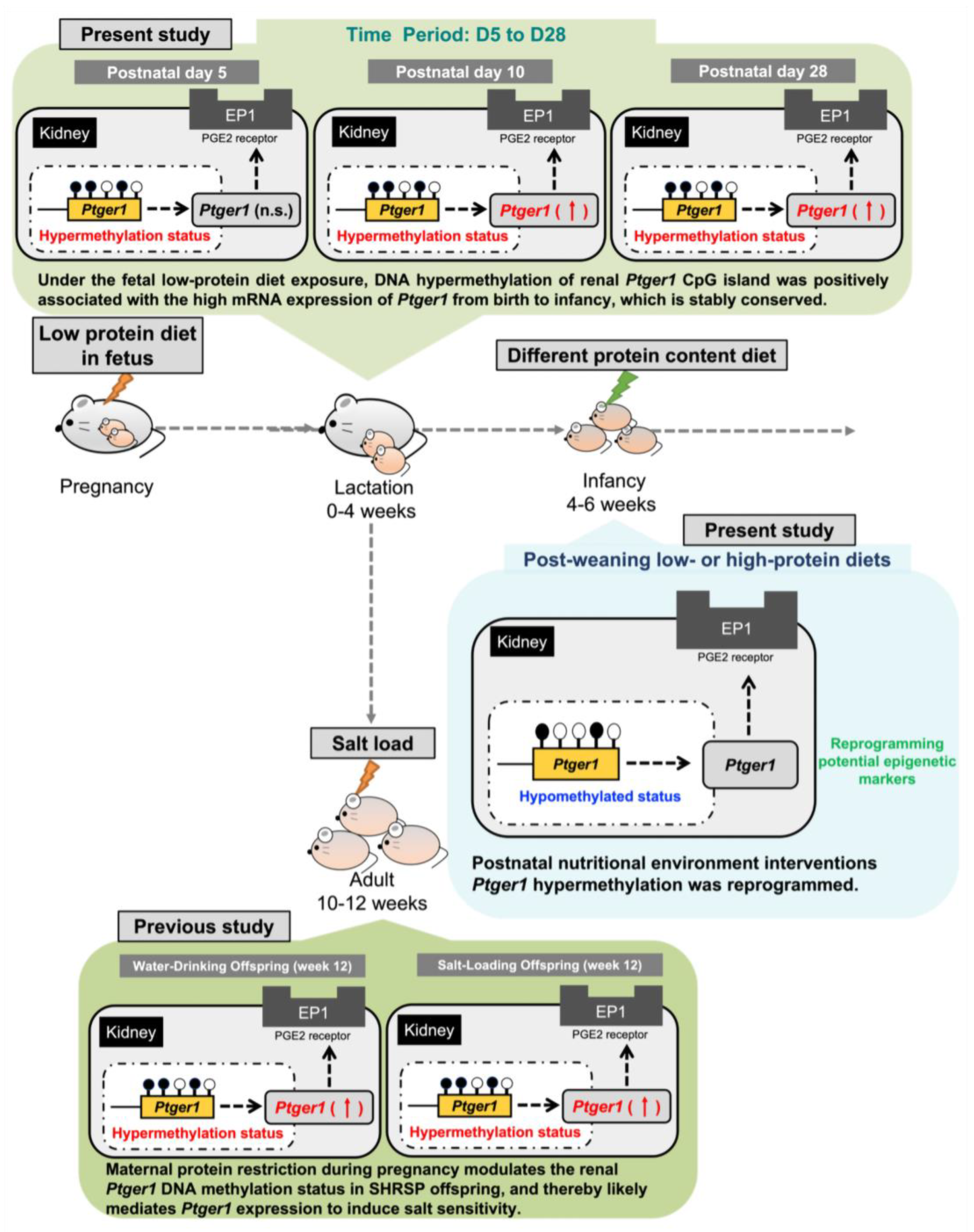 Present study

Time Period: D5 to D28

Postnatal day 5

Kidney

EP1

PGE2 receptor

Ptger1

Ptger1 (n.s.)

Hypermethylation status

Postnatal day 10

Kidney

EP1

PGE2 receptor

Ptger1

Ptger1 ( ↑ )

Hypermethylation status

Postnatal day 28

Kidney

EP1

PGE2 receptor

Ptger1

Ptger1 ( ↑ )

Hypermethylation status

Under the fetal low-protein diet exposure, DNA hypermethylation of renal Ptger1 CpG island was positively associated with the high mRNA expression of Ptger1 from birth to infancy, which is stably conserved.

Low protein diet in fetus

Different protein content diet

Pregnancy

Lactation 0-4 weeks

Infancy 4-6 weeks

Present study

Post-weaning low- or high-protein diets

Kidney

EP1

PGE2 receptor

Ptger1

Ptger1

Hypomethylated status

Reprogramming potential epigenetic markers

Postnatal nutritional environment interventions Ptger1 hypermethylation was reprogrammed.

Salt load

Adult 10-12 weeks

Previous study

Water-Drinking Offspring (week 12)

Kidney

EP1

PGE2 receptor

Ptger1

Ptger1 ( ↑ )

Hypermethylation status

Salt-Loading Offspring (week 12)

Kidney

EP1

PGE2 receptor

Ptger1

Ptger1 ( ↑ )

Hypermethylation status

Maternal protein restriction during pregnancy modulates the renal Ptger1 DNA methylation status in SHRSP offspring, and thereby likely mediates Ptger1 expression to induce salt sensitivity.