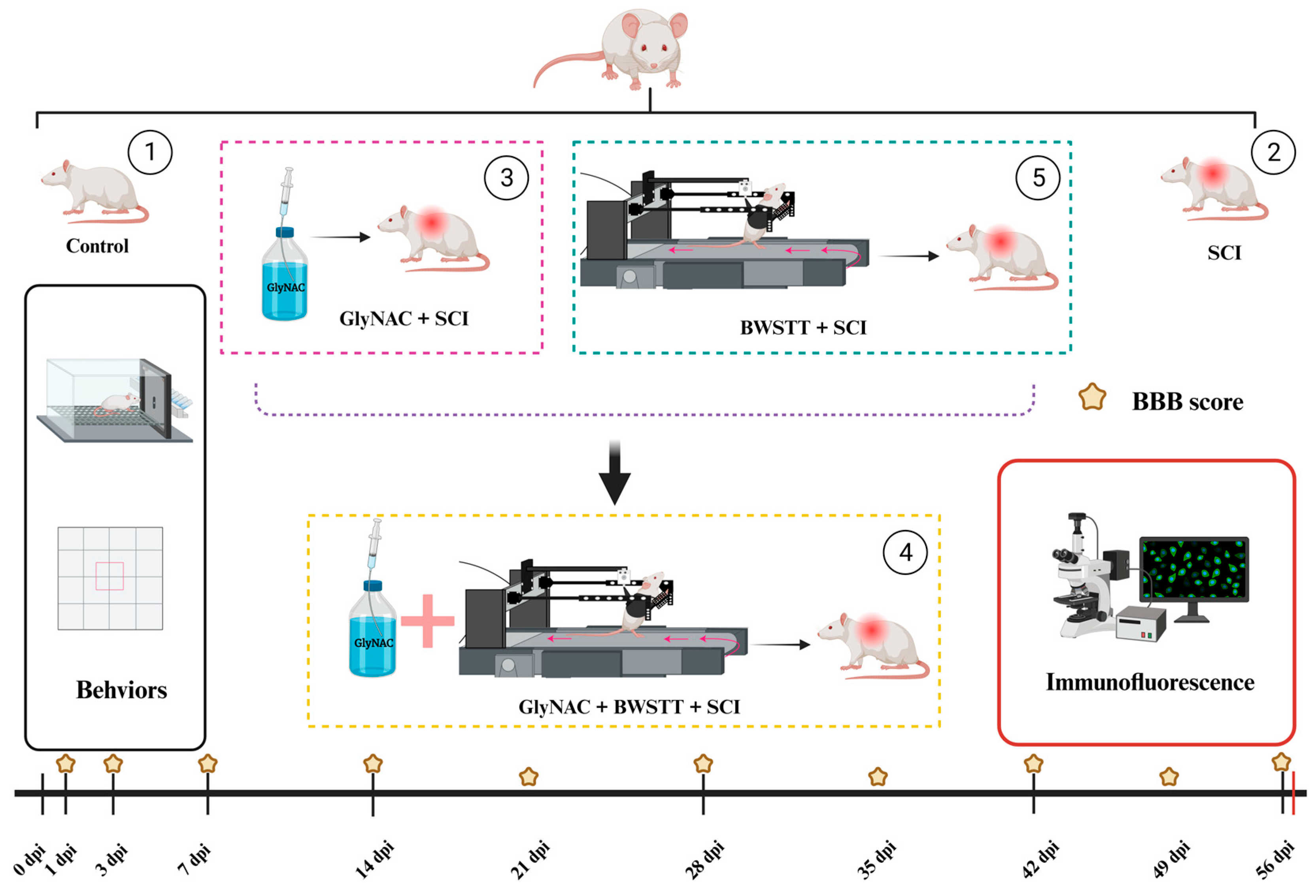 1
Control

3
GlyNAC
GlyNAC + SCI

5
BWSTT + SCI

2
SCI

BBB score

Behviors

4
GlyNAC
GlyNAC + BWSTT + SCI

Immunofluorescence

0 dpi
1 dpi
3 dpi
7 dpi
14 dpi
21 dpi
28 dpi
35 dpi
42 dpi
49 dpi
56 dpi