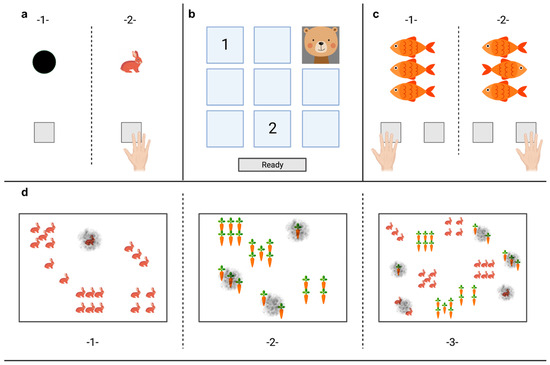 a
-1-
-2-

b
1
2
Ready

c
-1-
-2-

d
-1-
-2-
-3-