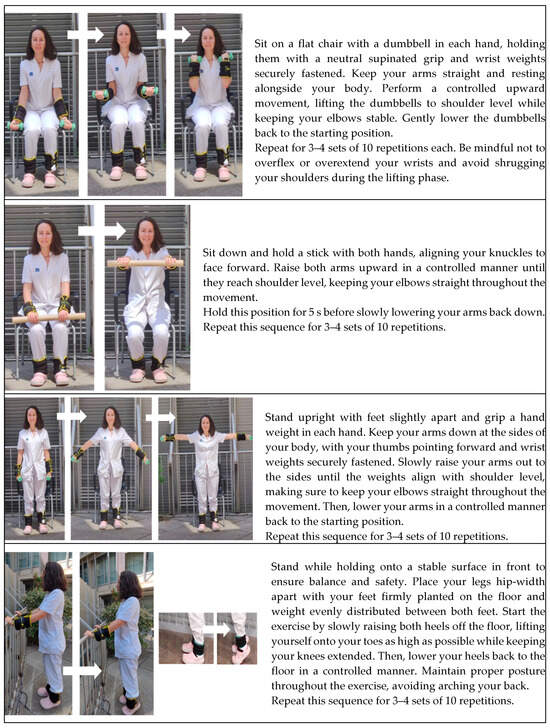 Sit on a flat chair with a dumbbell in each hand, holding them with a neutral supinated grip and wrist weights securely fastened. Keep your arms straight and resting alongside your body. Perform a controlled upward movement, lifting the dumbbells to shoulder level while keeping your elbows stable. Gently lower the dumbbells back to the starting position.
Repeat for 3–4 sets of 10 repetitions each. Be mindful not to overflex or overextend your wrists and avoid shrugging your shoulders during the lifting phase.

Sit down and hold a stick with both hands, aligning your knuckles to face forward. Raise both arms upward in a controlled manner until they reach shoulder level, keeping your elbows straight throughout the movement.
Hold this position for 5 s before slowly lowering your arms back down. Repeat this sequence for 3–4 sets of 10 repetitions.

Stand upright with feet slightly apart and grip a hand weight in each hand. Keep your arms down at the sides of your body, with your thumbs pointing forward and wrist weights securely fastened. Slowly raise your arms out to the sides until the weights align with shoulder level, making sure to keep your elbows straight throughout the movement. Then, lower your arms in a controlled manner back to the starting position.
Repeat this sequence for 3–4 sets of 10 repetitions.

Stand while holding onto a stable surface in front to ensure balance and safety. Place your legs hip-width apart with your feet firmly planted on the floor and weight evenly distributed between both feet. Start the exercise by slowly raising both heels off the floor, lifting yourself onto your toes as high as possible while keeping your knees extended. Then, lower your heels back to the floor in a controlled manner. Maintain proper posture throughout the exercise, avoiding arching your back.
Repeat this sequence for 3–4 sets of 10 repetitions.