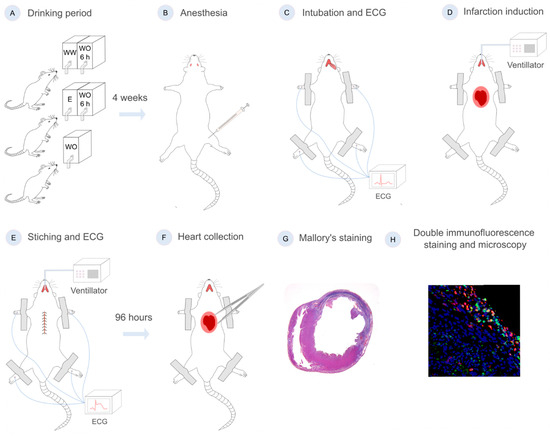 A Drinking period

WW

WO 6 h

E

WO 6 h

WO

4 weeks

B Anesthesia

C Intubation and ECG

ECG

D Infarction induction

Ventillator

E Stiching and ECG

Ventillator

ECG

96 hours

F Heart collection

G Mallory's staining

H Double immunofluorescence staining and microscopy