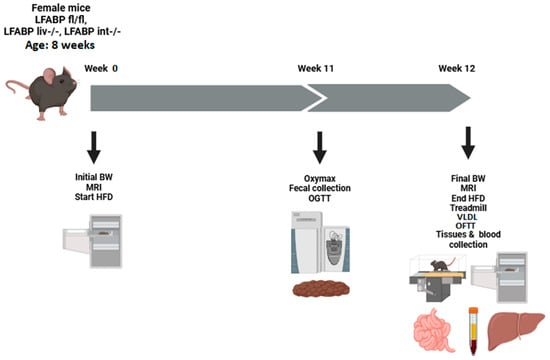 Female mice
LFABP fl/fl,
LFABP liv-/-, LFABP int-/-
Age: 8 weeks

Week 0

Week 11

Week 12

Initial BW
MRI
Start HFD

Oxymax
Fecal collection
OGTT

Final BW
MRI
End HFD
Treadmill
VLDL
OFTT
Tissues & blood collection