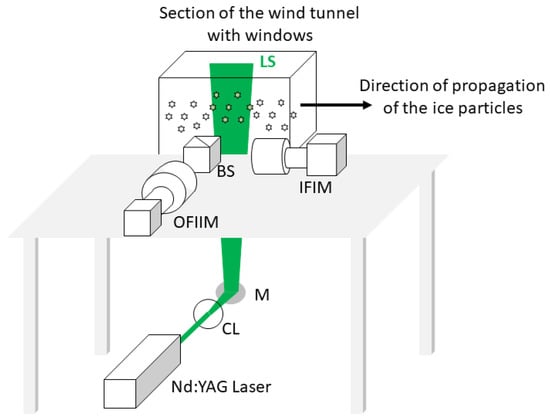 Section of the wind tunnel with windows

LS

Direction of propagation of the ice particles

BS

IFIM

OFIIM

M

CL

Nd:YAG Laser