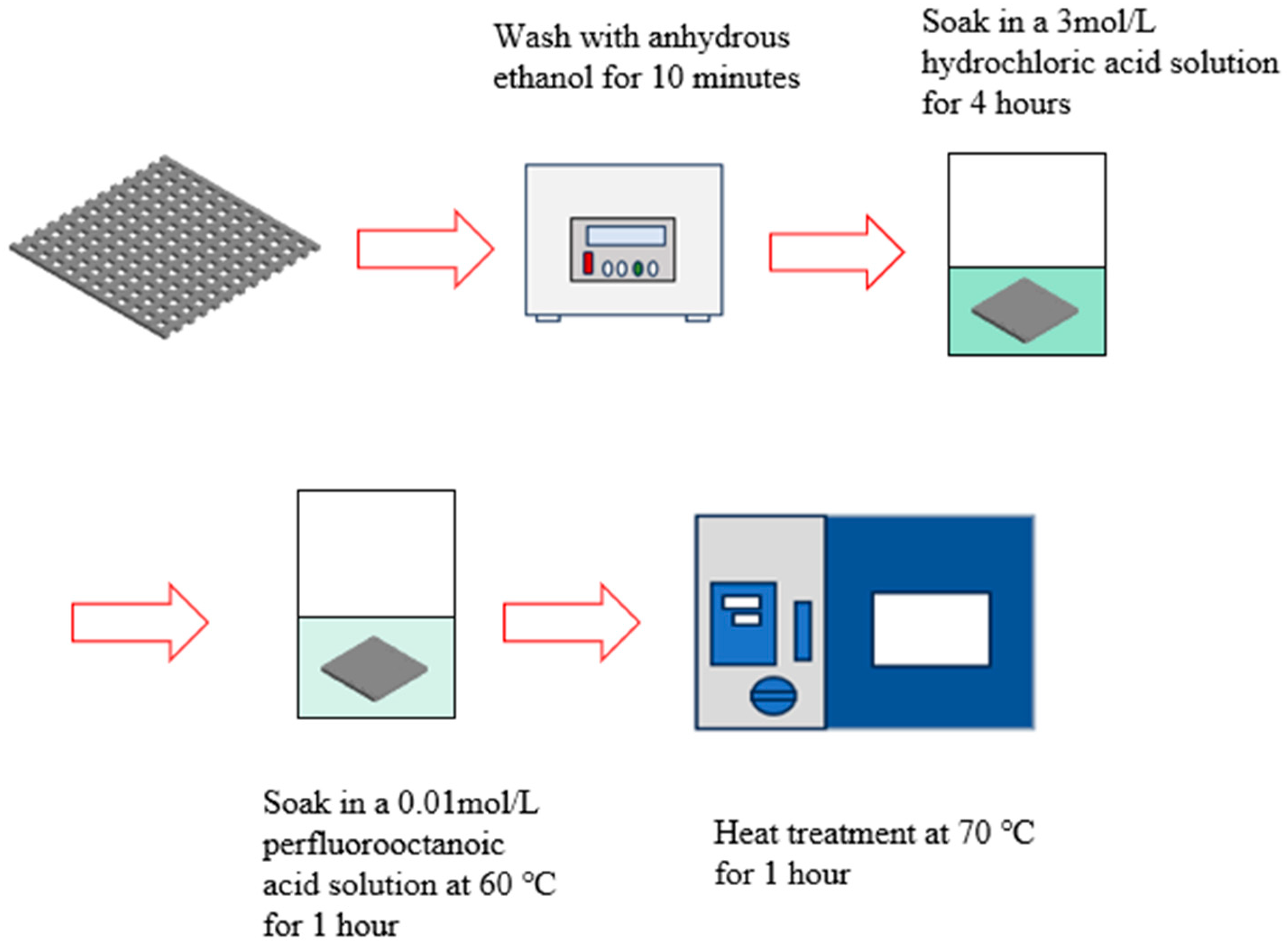 Wash with anhydrous ethanol for 10 minutes

Soak in a 3mol/L hydrochloric acid solution for 4 hours

Soak in a 0.01mol/L perfluorooctanoic acid solution at 60 °C for 1 hour

Heat treatment at 70 °C for 1 hour