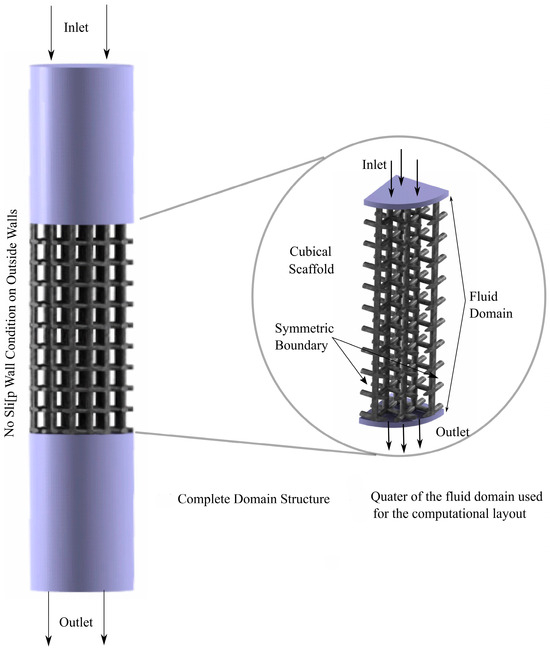 Inlet

No Slip Wall Condition on Outside Walls

Inlet

Cubical Scaffold

Fluid Domain

Symmetric Boundary

Outlet

Complete Domain Structure

Quater of the fluid domain used for the computational layout

Outlet