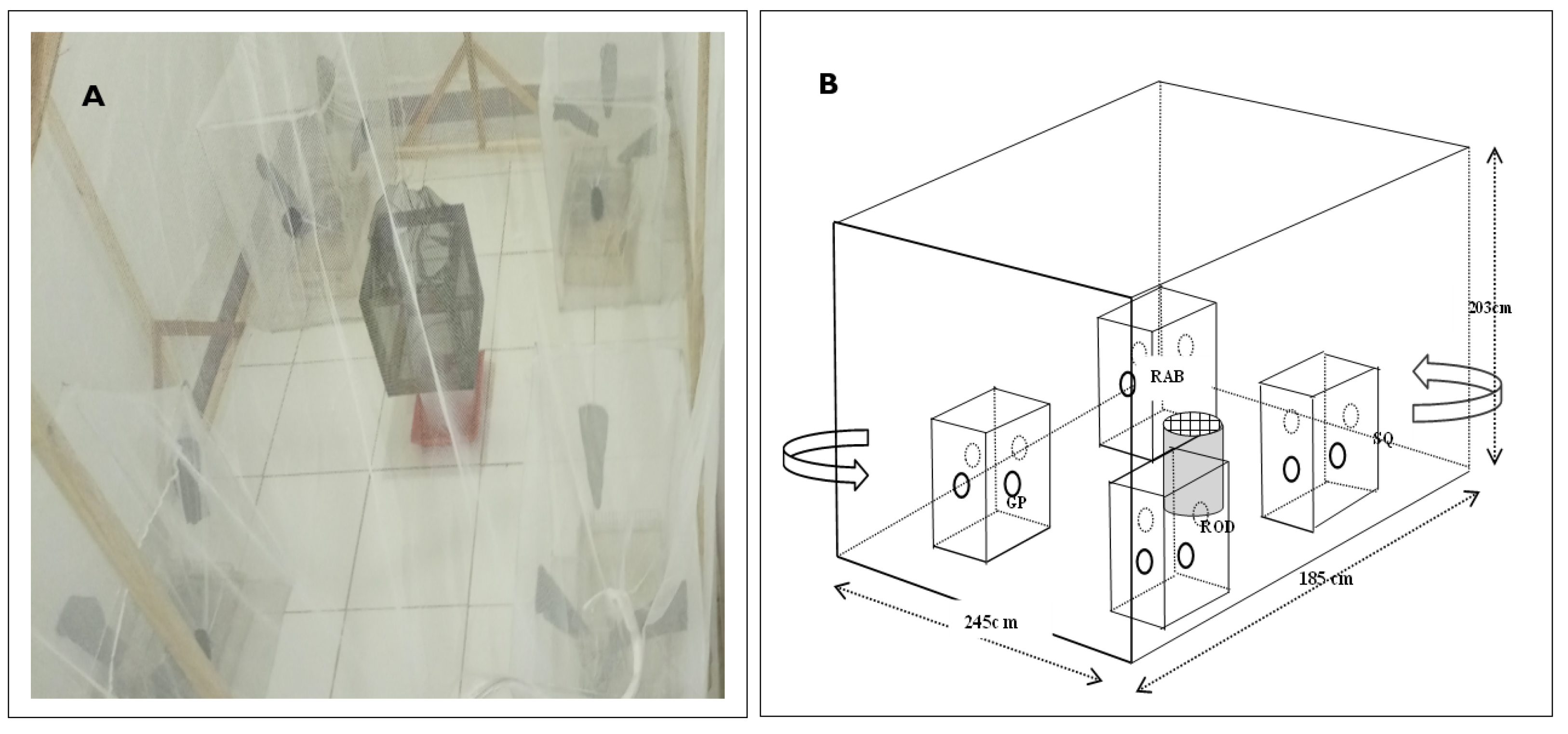 A

B

203cm

RAB

SQ

GP

ROD

185 cm

245cm