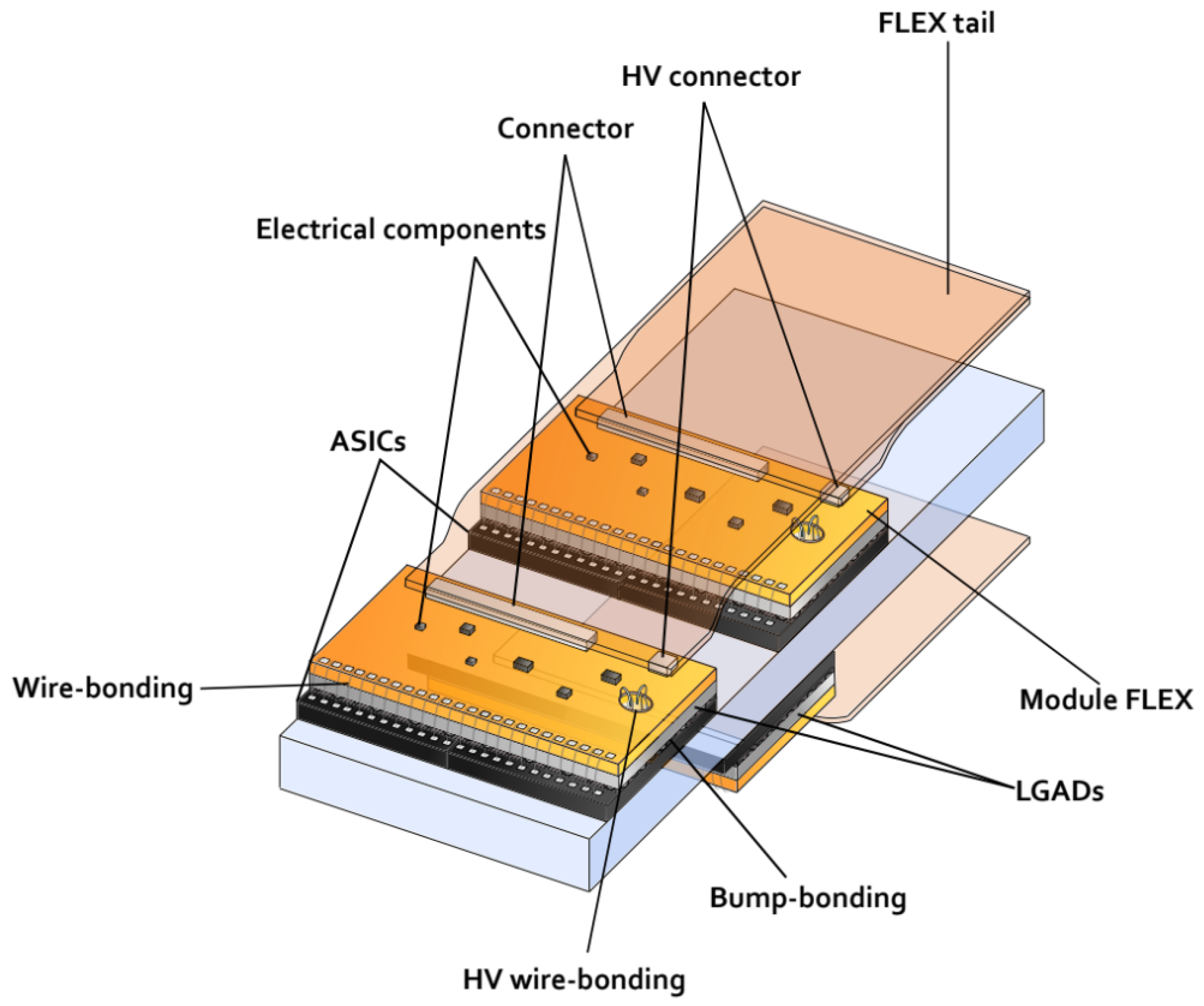 FLEX tail

HV connector

Connector

Electrical components

ASICs

Wire-bonding

Module FLEX

LGADs

Bump-bonding

HV wire-bonding