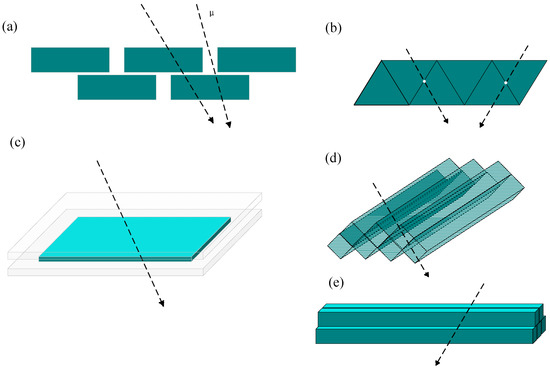 (a)

μ

(b)

(c)

(d)

(e)