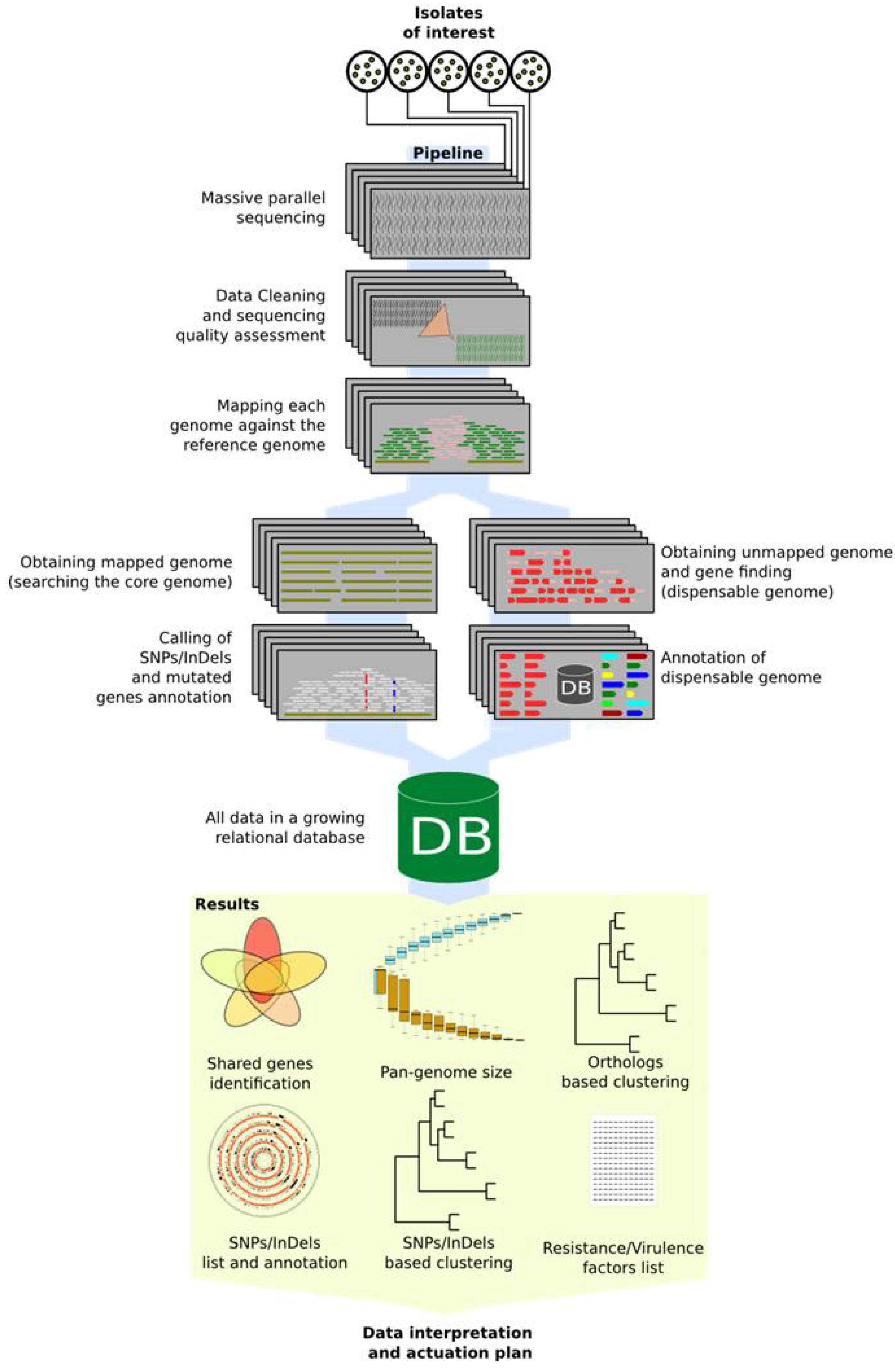 Isolates of interest

Pipeline

Massive parallel sequencing

Data Cleaning and sequencing quality assessment

Mapping each genome against the reference genome

Obtaining mapped genome (searching the core genome)

Obtaining unmapped genome and gene finding (dispensable genome)

Calling of SNPs/InDels and mutated genes annotation

DB

Annotation of dispensable genome

All data in a growing relational database

DB

Results

Shared genes identification

Pan-genome size

Orthologs based clustering

SNPs/InDels list and annotation

SNPs/InDels based clustering

Resistance/Virulence factors list

Data interpretation and actuation plan