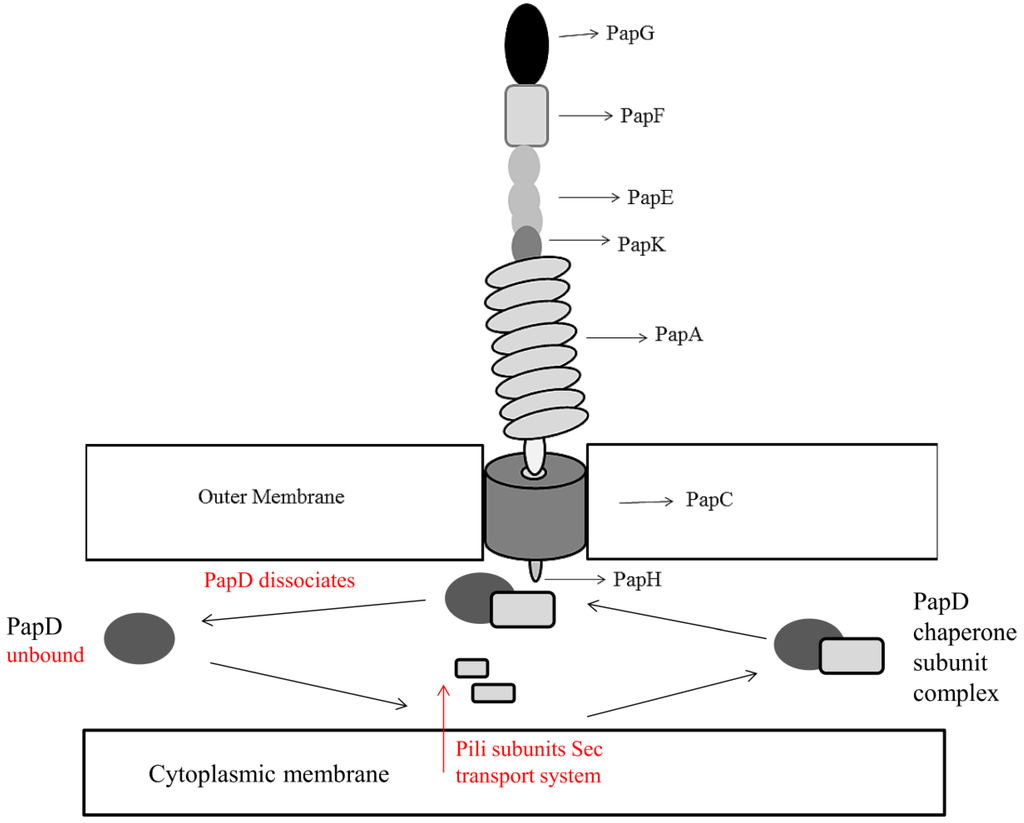 PapG

PapF

PapE

PapK

PapA

Outer Membrane

PapC

PapD dissociates

PapH

PapD
unbound

PapD
chaperone
subunit
complex

Pili subunits Sec
transport system

Cytoplasmic membrane