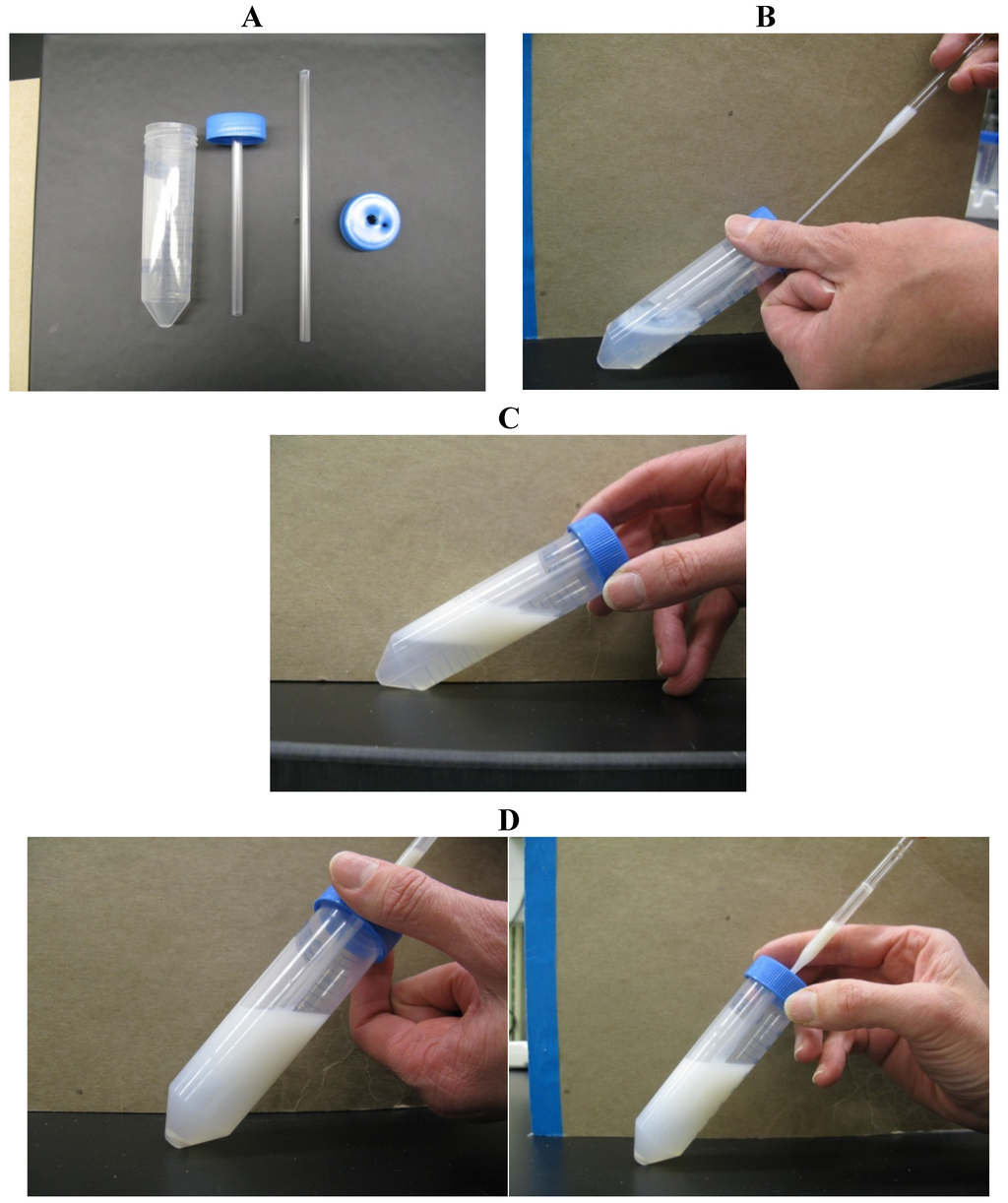 A

B

C

D