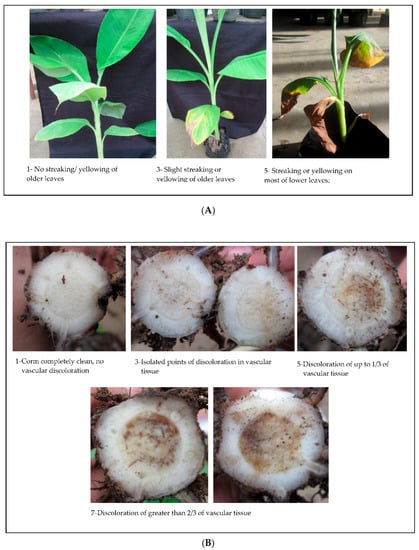 1- No streaking/ yellowing of older leaves

3- Slight streaking or yellowing of older leaves

5- Streaking or yellowing on most of lower leaves;

(A)

1-Corm completely clean, no vascular discoloration

3-Isolated points of discoloration in vascular tissue

5-Discoloration of up to 1/3 of vascular tissue

7-Discoloration of greater than 2/3 of vascular tissue

(B)