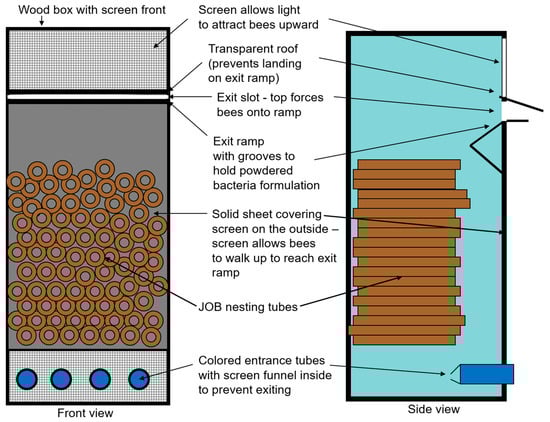 Wood box with screen front

Screen allows light to attract bees upward

Transparent roof (prevents landing on exit ramp)

Exit slot - top forces bees onto ramp

Exit ramp with grooves to hold powdered bacteria formulation

Solid sheet covering screen on the outside – screen allows bees to walk up to reach exit ramp

JOB nesting tubes

Colored entrance tubes with screen funnel inside to prevent exiting

Front view

Side view