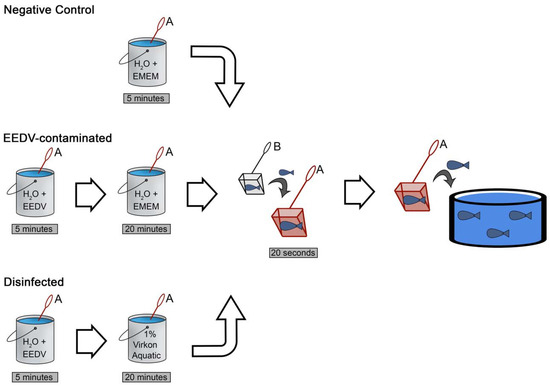 Negative Control

A

$H_2O$ + EMEM

5 minutes

EEDV-contaminated

A

$H_2O$ + EEDV

5 minutes

A

$H_2O$ + EMEM

20 minutes

B

A

20 seconds

A

Disinfected

A

$H_2O$ + EEDV

5 minutes

A

1% Virkon Aquatic

20 minutes