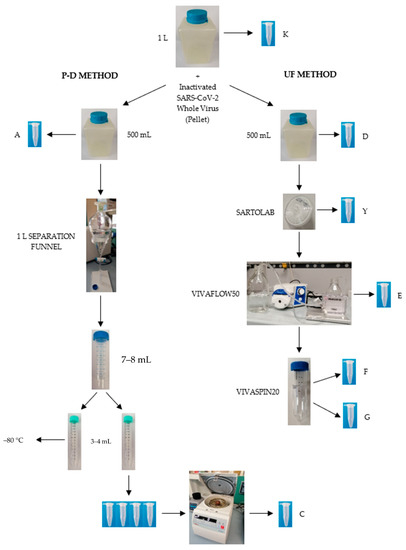 1 L

K

P-D METHOD

+
Inactivated
SARS-CoV-2
Whole Virus
(Pellet)

UF METHOD

A

500 mL

500 mL

D

SARTOLAB

Y

1 L SEPARATION FUNNEL

VIVAFLOW50

E

7–8 mL

VIVASPIN20

F

G

−80 °C

3–4 mL

C