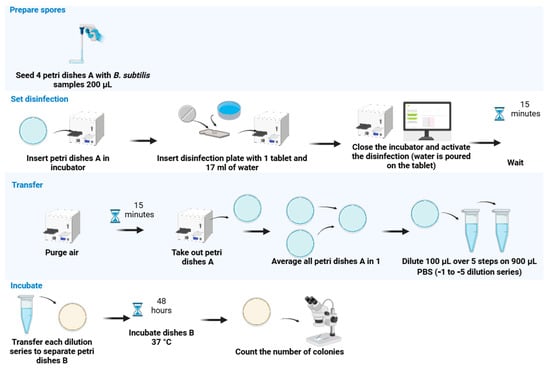 Prepare spores

Seed 4 petri dishes A with B. subtilis samples 200 µL

Set disinfection

Insert petri dishes A in incubator

Insert disinfection plate with 1 tablet and 17 ml of water

Close the incubator and activate the disinfection (water is poured on the tablet)

15 minutes

Wait

Transfer

Purge air

15 minutes

Take out petri dishes A

Average all petri dishes A in 1

Dilute 100 µL over 5 steps on 900 µL PBS (-1 to -5 dilution series)

Incubate

Transfer each dilution series to separate petri dishes B

48 hours

Incubate dishes B 37 °C

Count the number of colonies