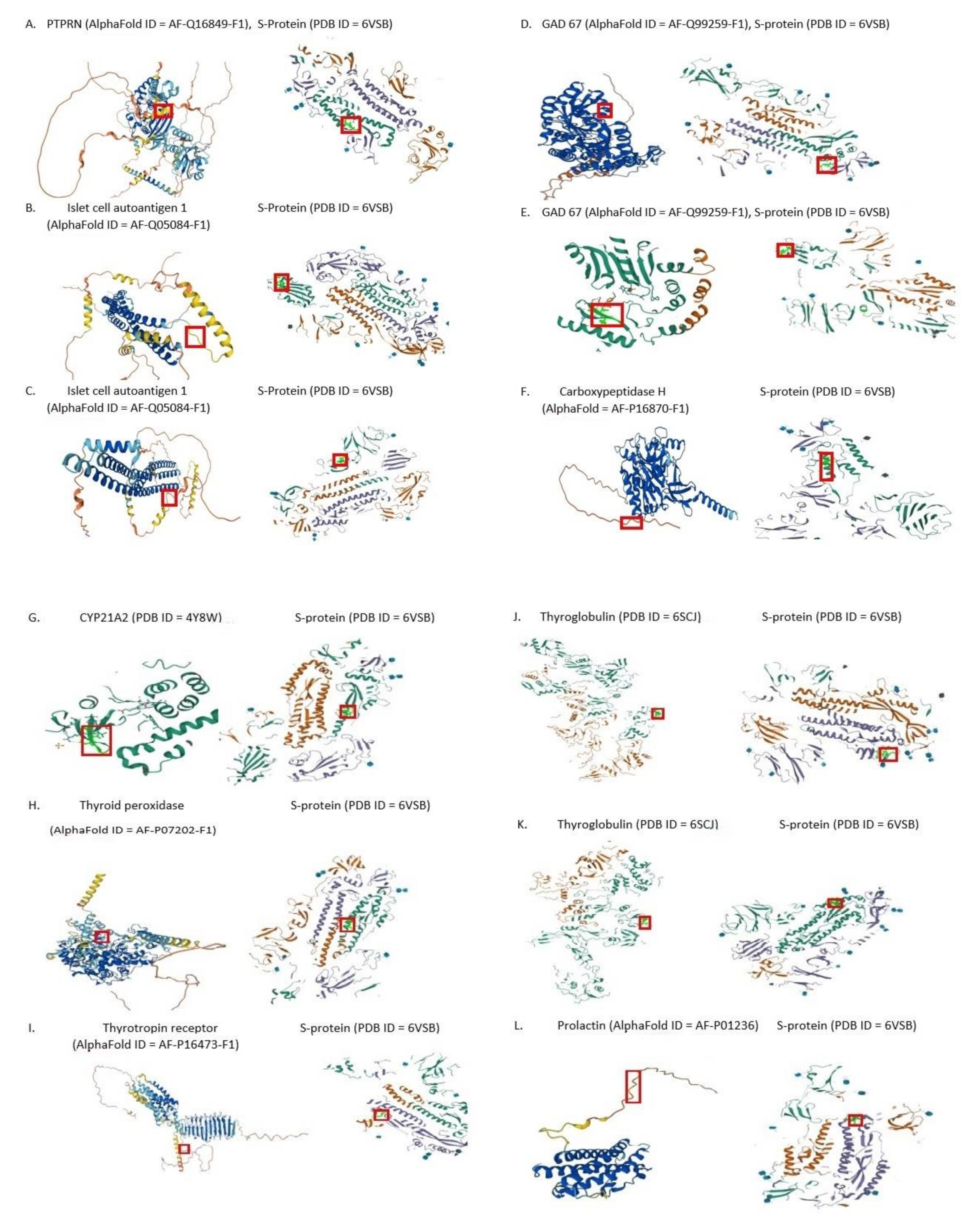 A. PTPRN (AlphaFold ID = AF-Q16849-F1), S-Protein (PDB ID = 6VSB)

B. Islet cell autoantigen 1 (AlphaFold ID = AF-Q05084-F1) S-Protein (PDB ID = 6VSB)

C. Islet cell autoantigen 1 (AlphaFold ID = AF-Q05084-F1) S-Protein (PDB ID = 6VSB)

D. GAD 67 (AlphaFold ID = AF-Q99259-F1), S-protein (PDB ID = 6VSB)

E. GAD 67 (AlphaFold ID = AF-Q99259-F1), S-protein (PDB ID = 6VSB)

F. Carboxypeptidase H (AlphaFold = AF-P16870-F1) S-protein (PDB ID = 6VSB)

G. CYP21A2 (PDB ID = 4Y8W) S-protein (PDB ID = 6VSB)

H. Thyroid peroxidase (AlphaFold ID = AF-P07202-F1) S-protein (PDB ID = 6VSB)

I. Thyrotropin receptor (AlphaFold ID = AF-P16473-F1) S-protein (PDB ID = 6VSB)

J. Thyroglobulin (PDB ID = 6SCJ) S-protein (PDB ID = 6VSB)

K. Thyroglobulin (PDB ID = 6SCJ) S-protein (PDB ID = 6VSB)

L. Prolactin (AlphaFold ID = AF-P01236) S-protein (PDB ID = 6VSB)