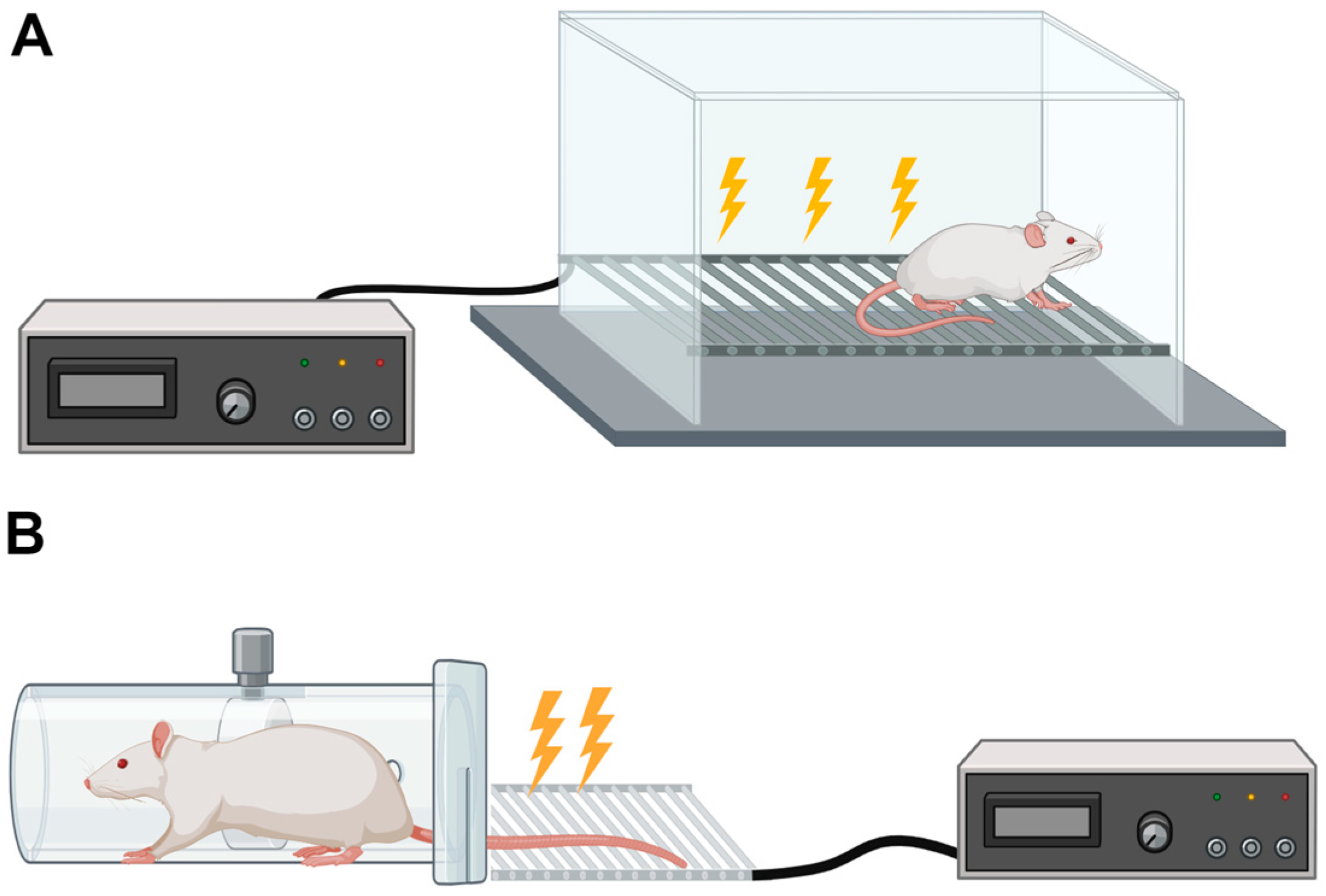 A

B