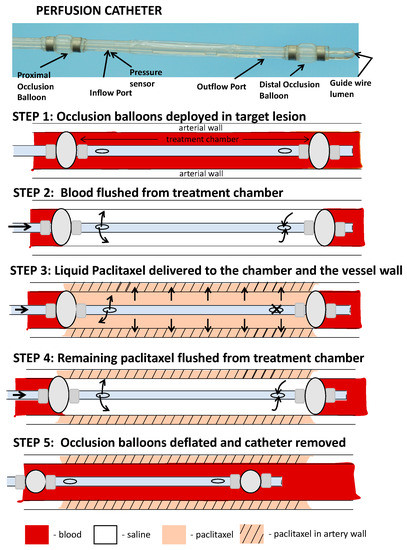 PERFUSION CATHETER

Proximal Occlusion Balloon

Inflow Port

Pressure sensor

Outflow Port

Distal Occlusion Balloon

Guide wire lumen

STEP 1: Occlusion balloons deployed in target lesion

arterial wall

treatment chamber

arterial wall

STEP 2: Blood flushed from treatment chamber

STEP 3: Liquid Paclitaxel delivered to the chamber and the vessel wall

STEP 4: Remaining paclitaxel flushed from treatment chamber

STEP 5: Occlusion balloons deflated and catheter removed

- blood

- saline

- paclitaxel

- paclitaxel in artery wall